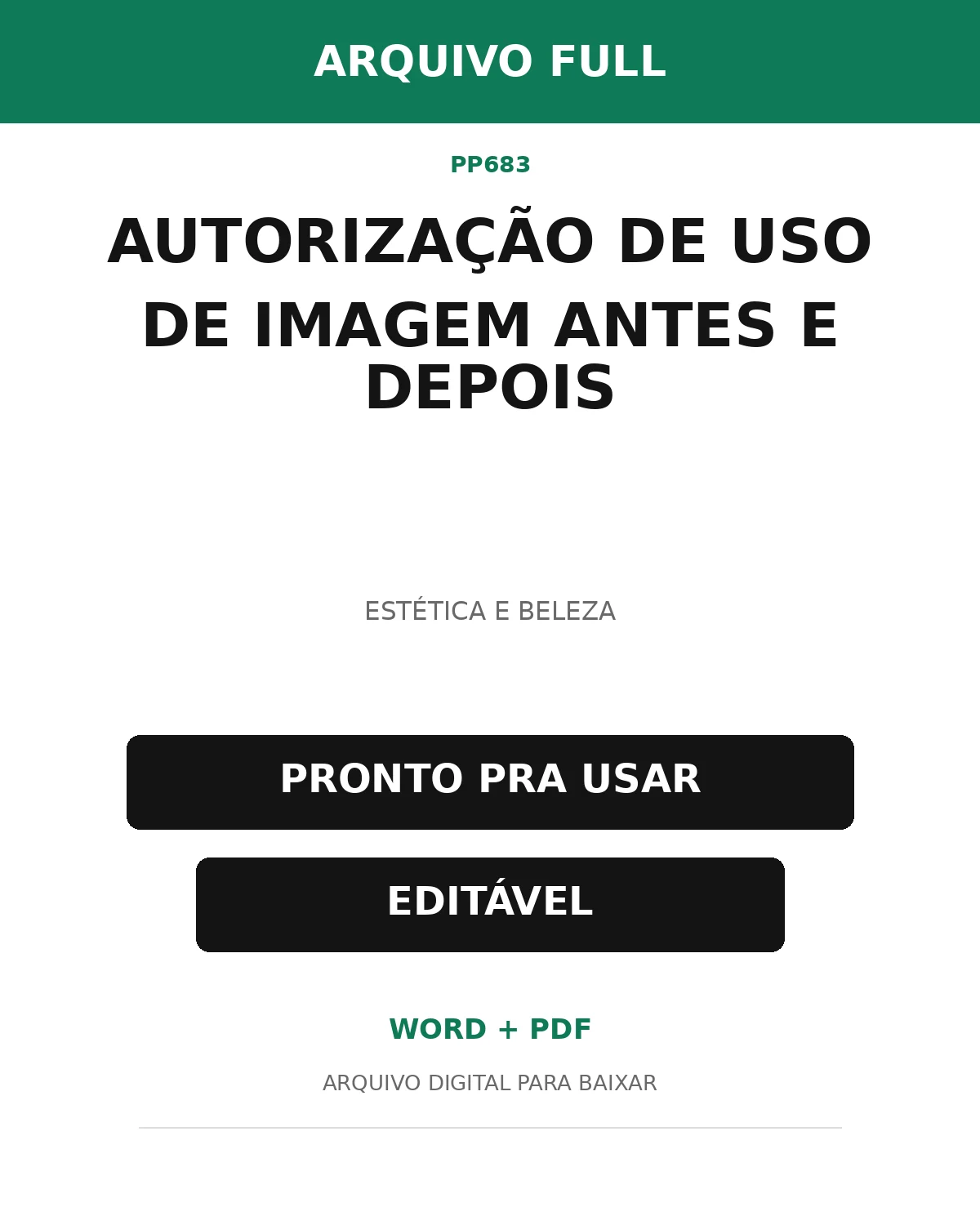 ARQUIVO FULL

PP683

AUTORIZAÇÃO DE USO DE IMAGEM ANTES E DEPOIS

ESTÉTICA E BELEZA

PRONTO PRA USAR

EDITÁVEL

WORD + PDF

ARQUIVO DIGITAL PARA BAIXAR