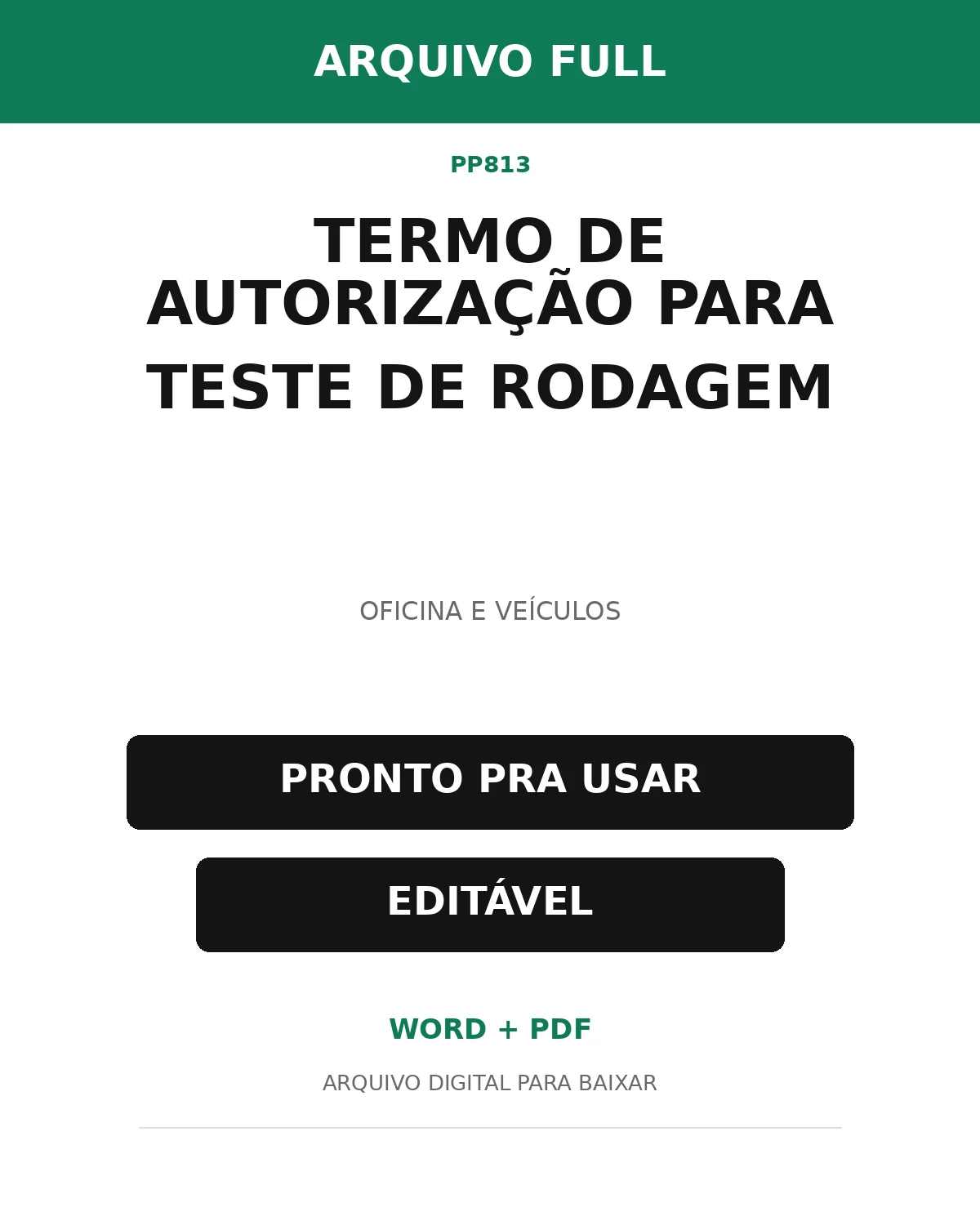 ARQUIVO FULL

PP813

TERMO DE AUTORIZAÇÃO PARA TESTE DE RODAGEM

OFICINA E VEÍCULOS

PRONTO PRA USAR

EDITÁVEL

WORD + PDF

ARQUIVO DIGITAL PARA BAIXAR